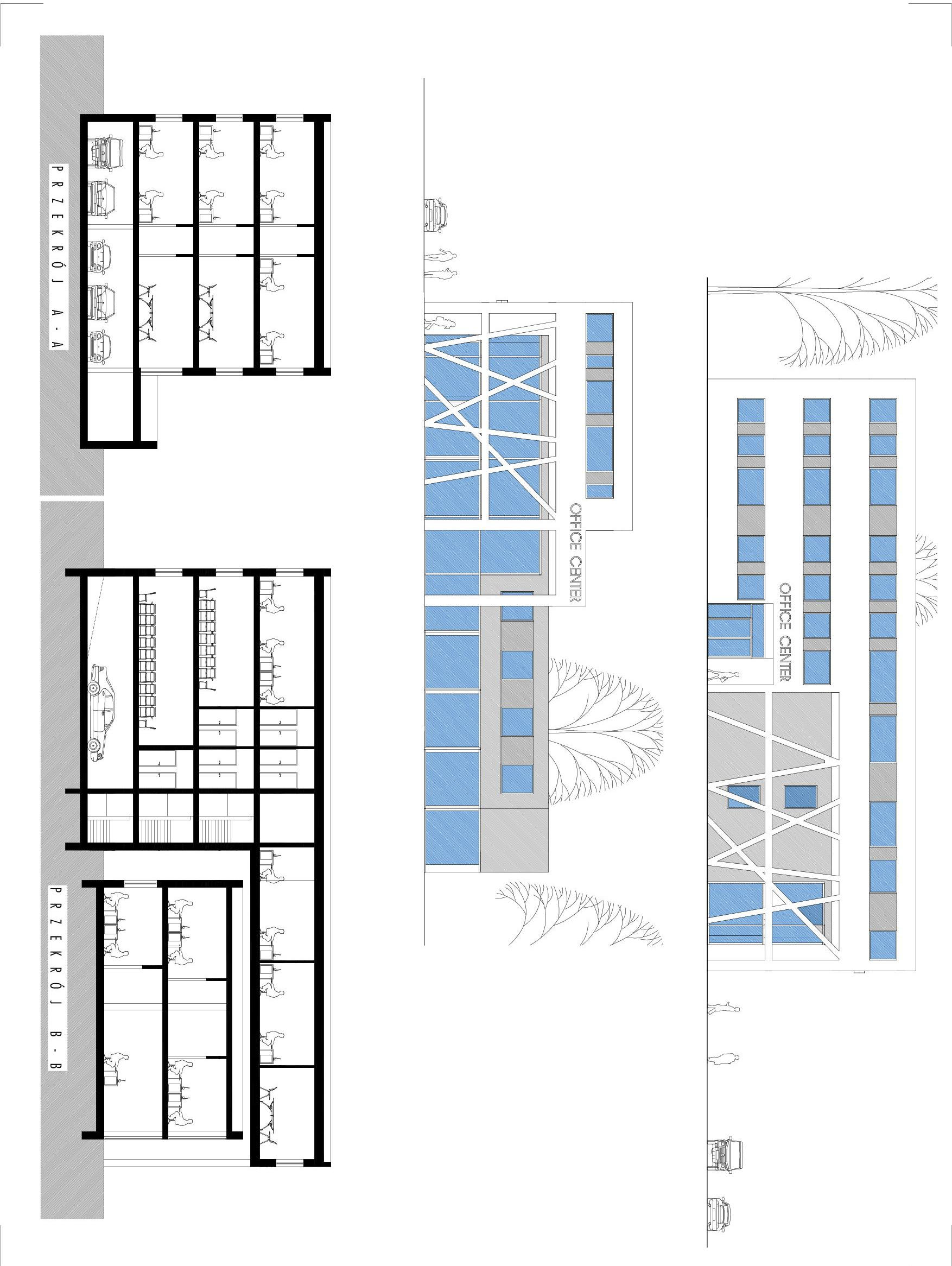 PRZEKRÓJ A-A

PRZEKRÓJ B-B

OFFICE CENTER

OFFICE CENTER